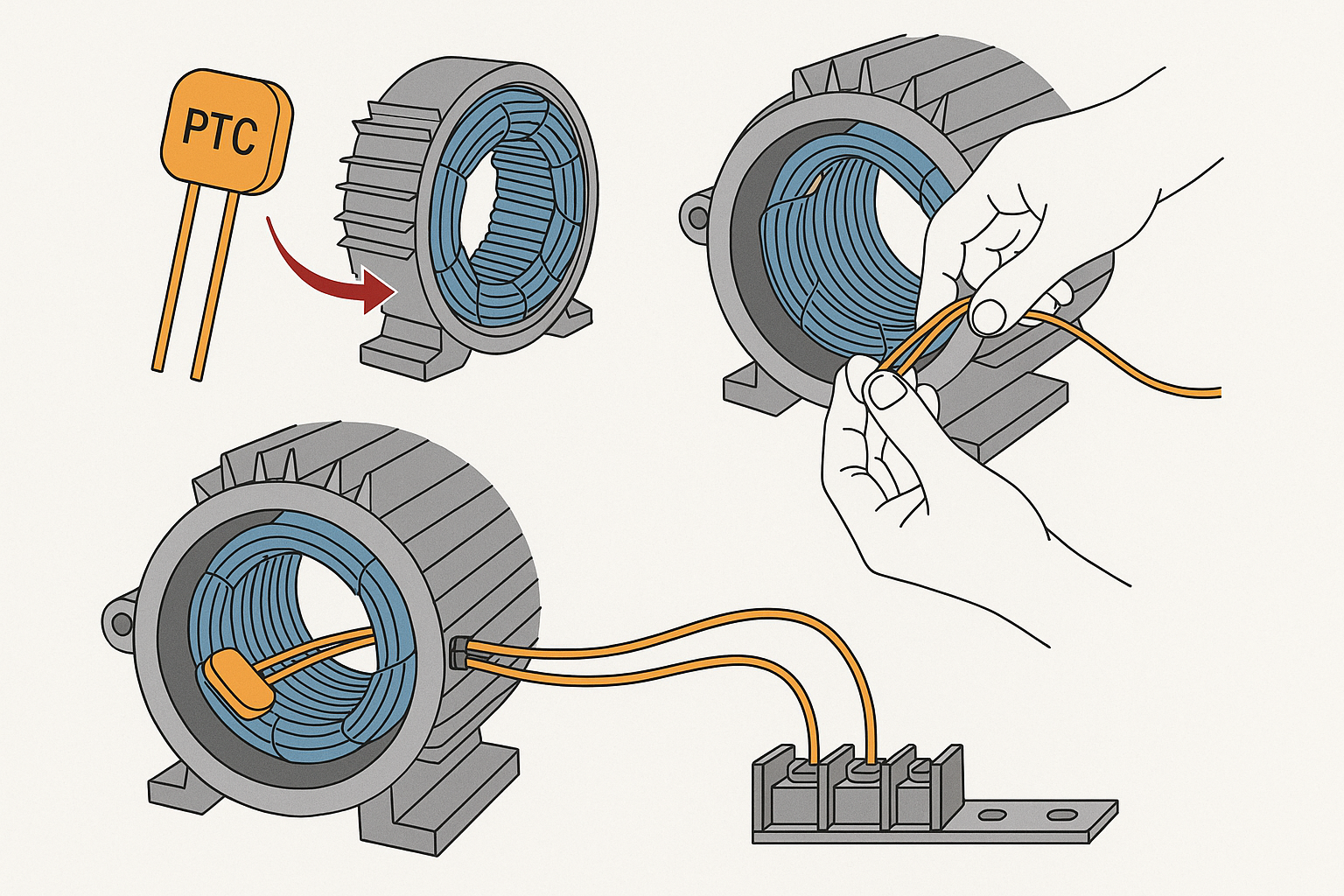 PTC